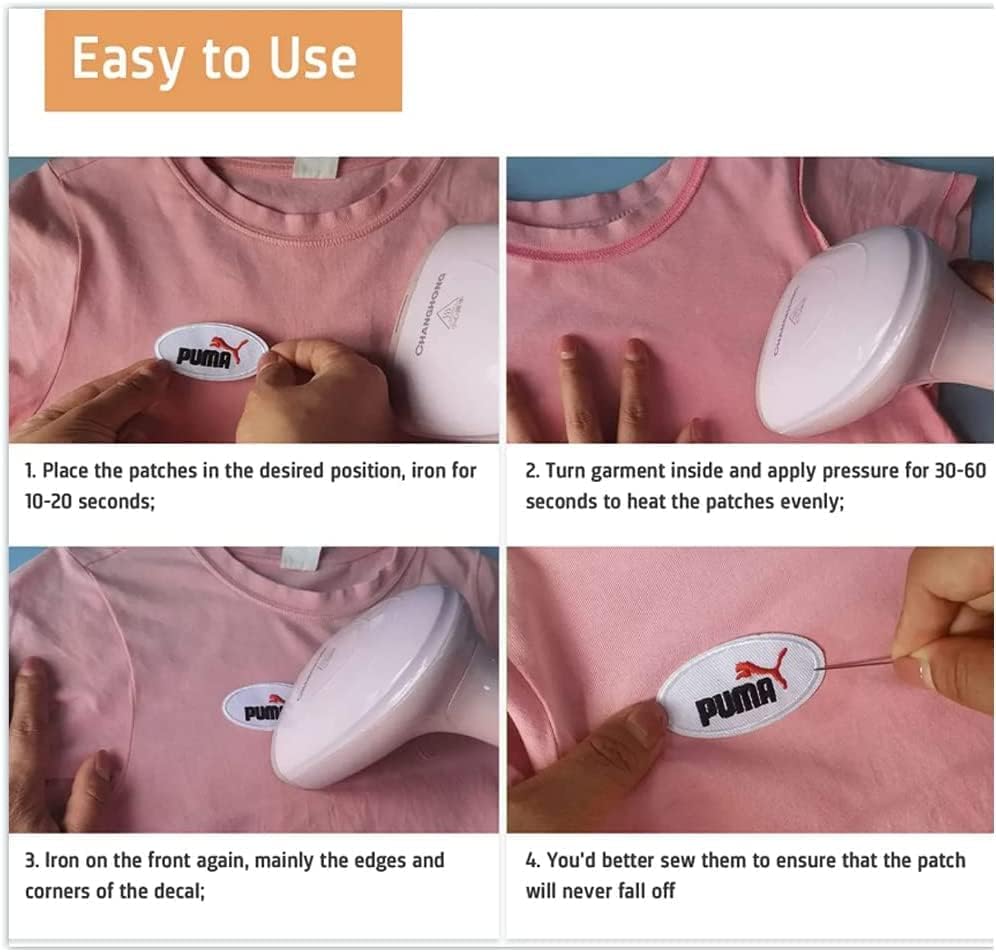 Easy to Use

PUMA

CHANGHONG

1. Place the patches in the desired position, iron for 10-20 seconds;

2. Turn garment inside and apply pressure for 30-60 seconds to heat the patches evenly;

PUM

PUMA

3. Iron on the front again, mainly the edges and corners of the decal;

4. You'd better sew them to ensure that the patch will never fall off